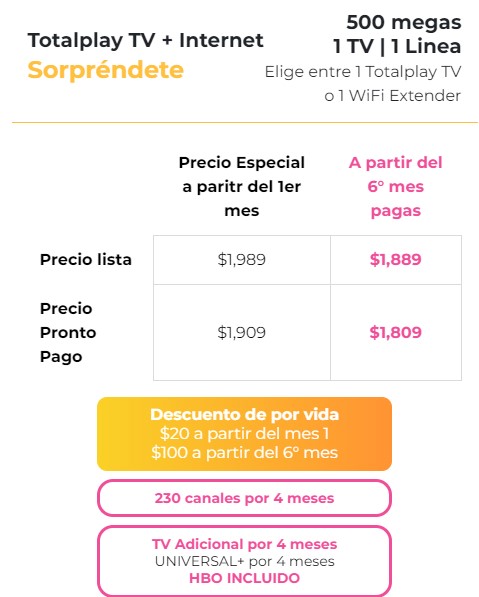 Totalplay TV + Internet
Sorpréndete

500 megas
1 TV | 1 Linea
Elige entre 1 Totalplay TV o 1 WiFi Extender

|  | Precio Especial a paritr del 1er mes | A partir del 6° mes pagas |
|---|---|---|
| Precio lista | $1,989 | $1,889 |
| Precio Pronto Pago | $1,909 | $1,809 |

Descuento de por vida
$20 a partir del mes 1
$100 a partir del 6° mes

230 canales por 4 meses

TV Adicional por 4 meses
UNIVERSAL+ por 4 meses
HBO INCLUIDO